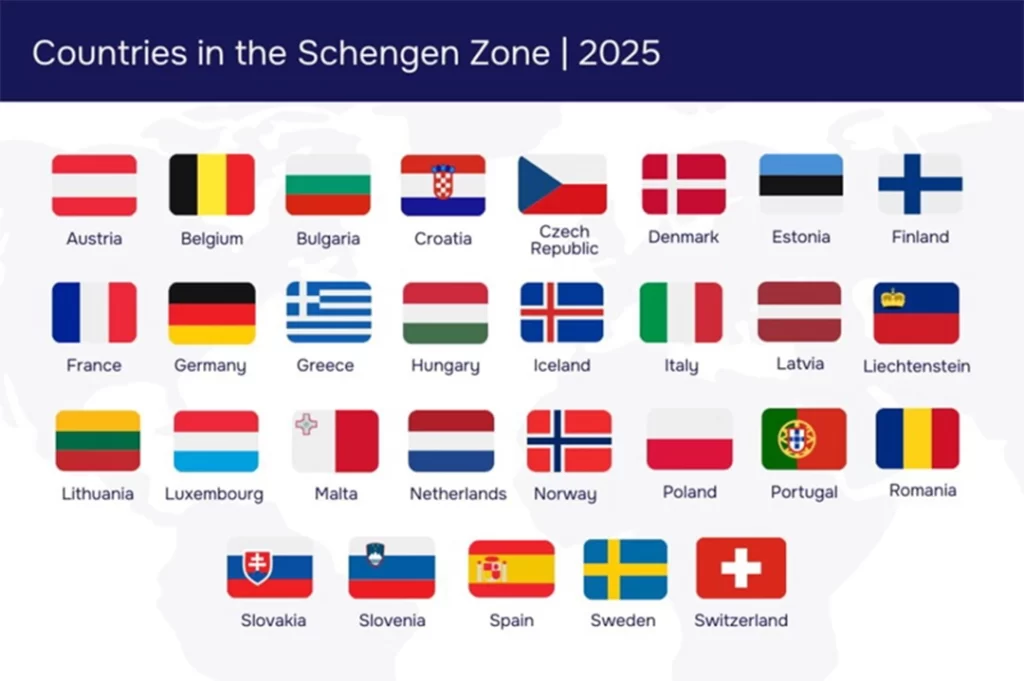 Countries in the Schengen Zone | 2025

Austria
Belgium
Bulgaria
Croatia
Czech Republic
Denmark
Estonia
Finland

France
Germany
Greece
Hungary
Iceland
Italy
Latvia
Liechtenstein

Lithuania
Luxembourg
Malta
Netherlands
Norway
Poland
Portugal
Romania

Slovakia
Slovenia
Spain
Sweden
Switzerland